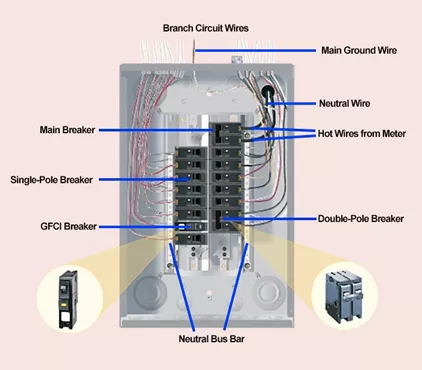 Branch Circuit Wires

Main Ground Wire

Neutral Wire

Main Breaker

Hot Wires from Meter

Single-Pole Breaker

GFCI Breaker

Double-Pole Breaker

Neutral Bus Bar