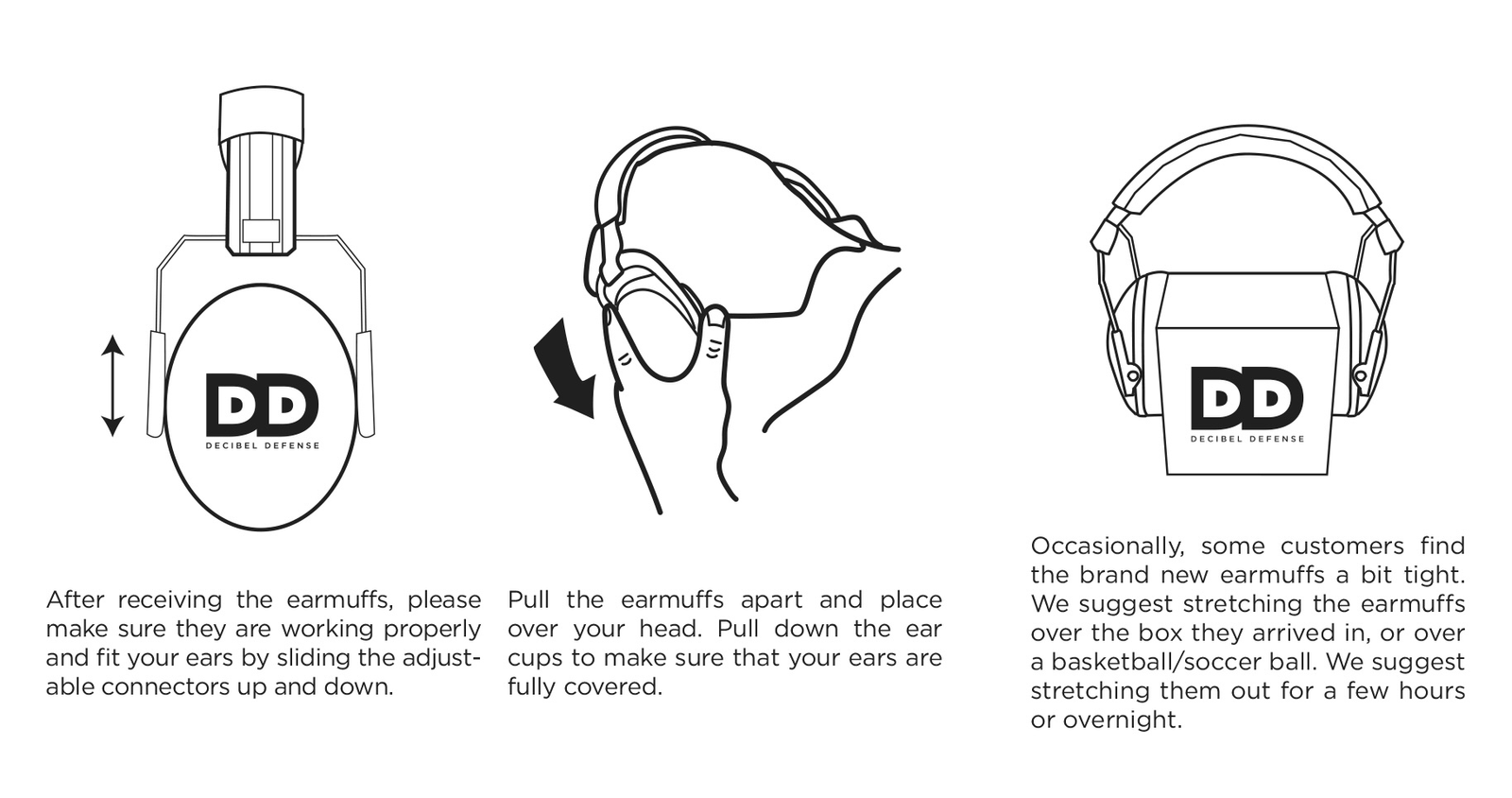 DD
DECIBEL DEFENSE

After receiving the earmuffs, please make sure they are working properly and fit your ears by sliding the adjustable connectors up and down.

Pull the earmuffs apart and place over your head. Pull down the ear cups to make sure that your ears are fully covered.

DD
DECIBEL DEFENSE

Occasionally, some customers find the brand new earmuffs a bit tight. We suggest stretching the earmuffs over the box they arrived in, or over a basketball/soccer ball. We suggest stretching them out for a few hours or overnight.