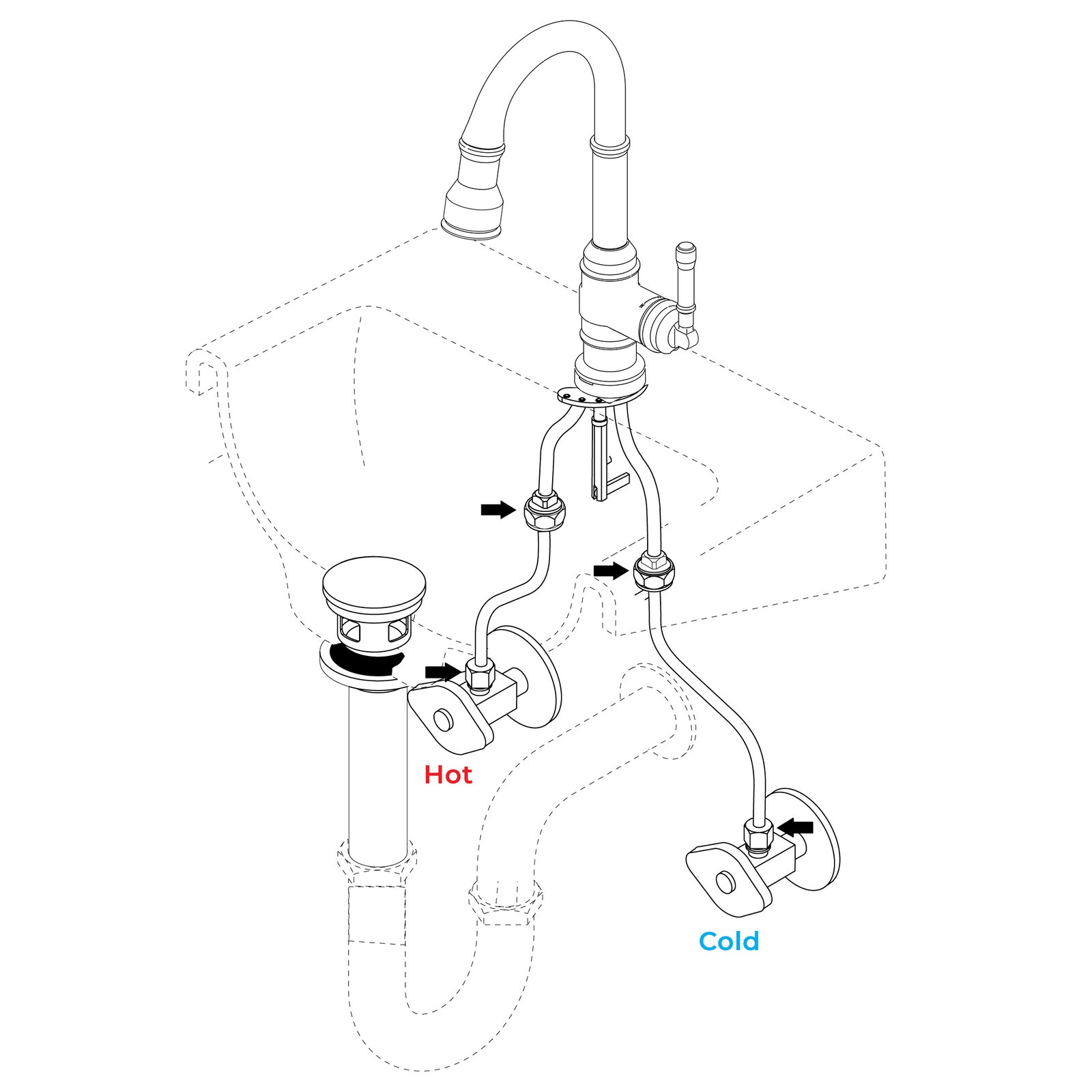 Hot

Cold