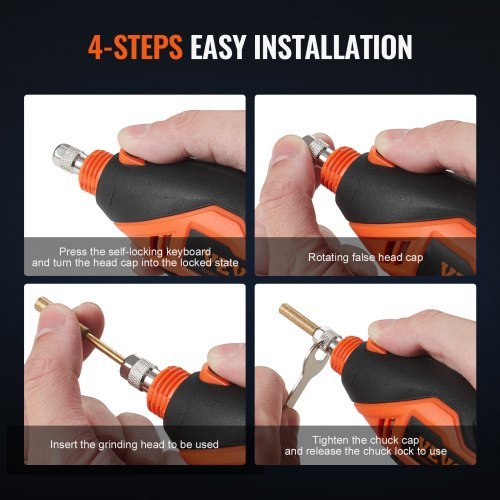 4-STEPS EASY INSTALLATION

Press the self-locking keyboard and turn the head cap into the locked state

Rotating false head cap

Insert the grinding head to be used

Tighten the chuck cap and release the chuck lock to use