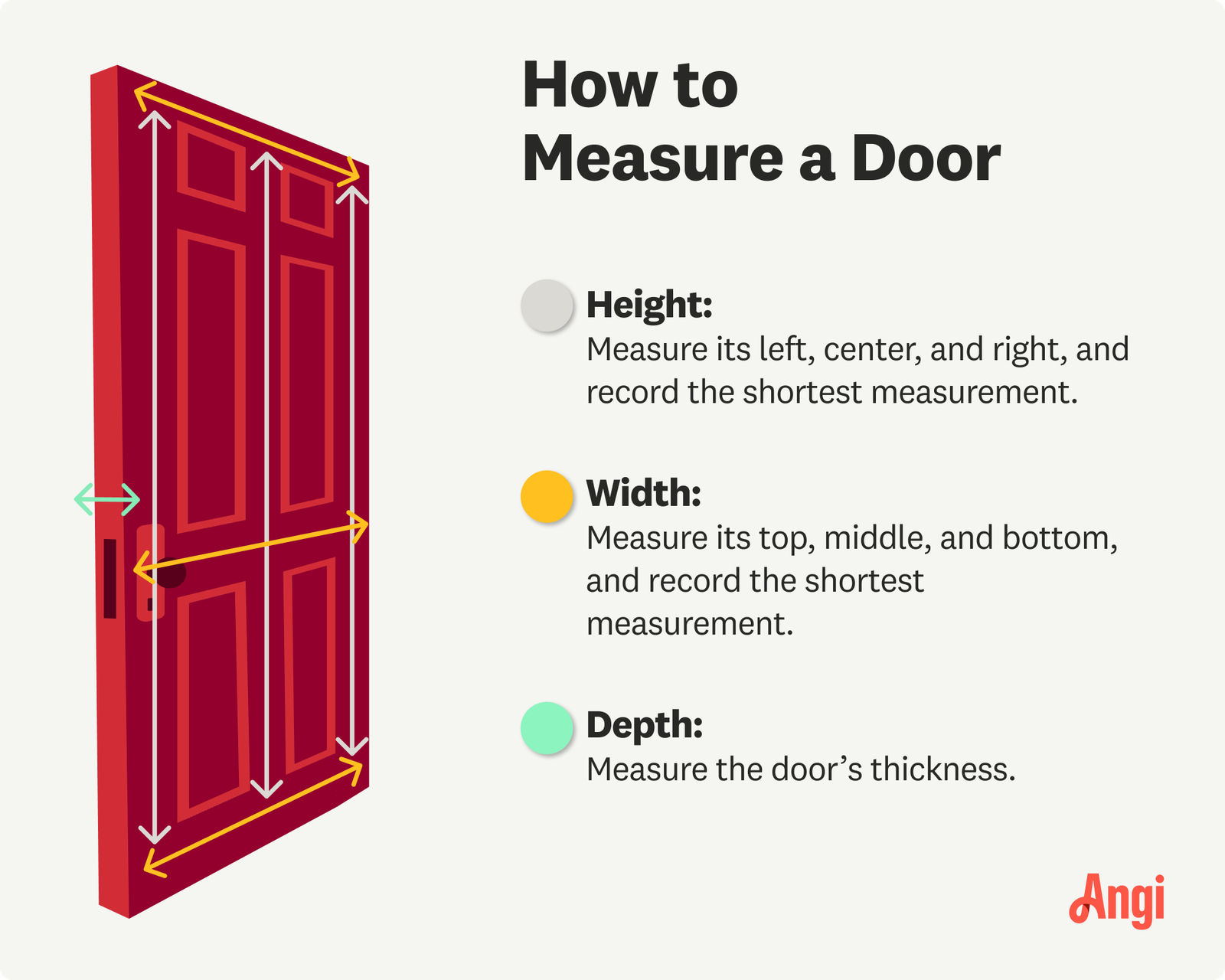 How to Measure a Door

Height:
Measure its left, center, and right, and record the shortest measurement.

Width:
Measure its top, middle, and bottom, and record the shortest measurement.

Depth:
Measure the door’s thickness.

Angi